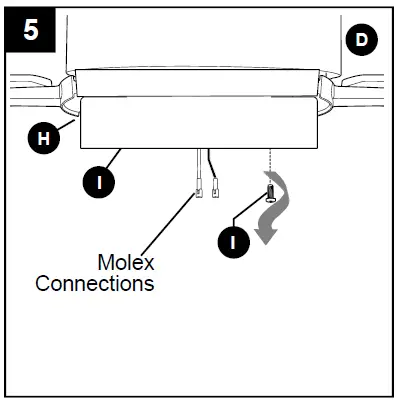 5

D

H

I

I

Molex Connections