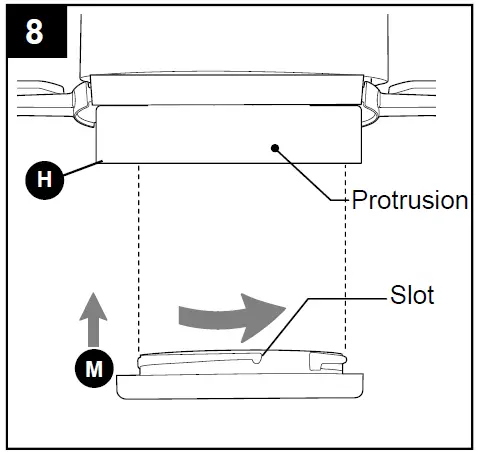 8

H

Protrusion

Slot

M