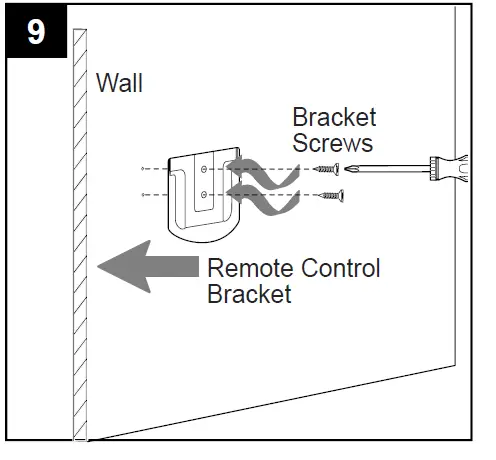 9

Wall

Bracket Screws

Remote Control Bracket