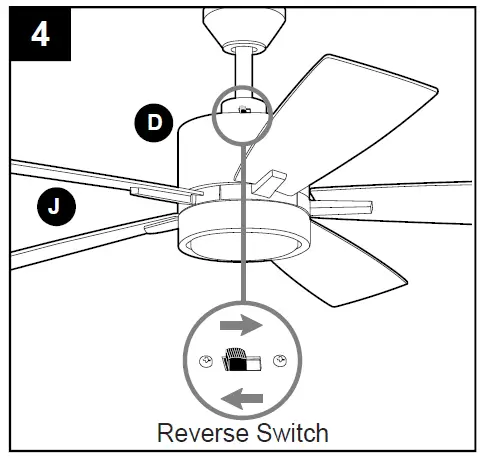 4

D

J

Reverse Switch