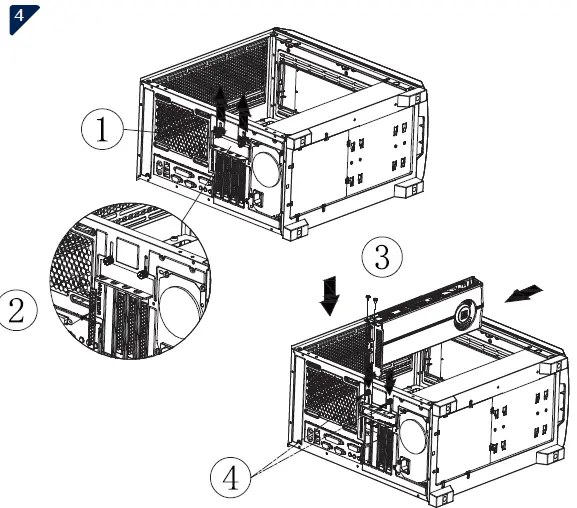 4

1

2

3

4