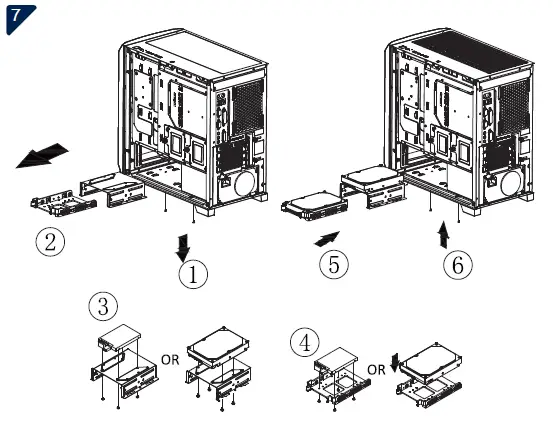 7

2

1

5

6

3

OR

4

OR