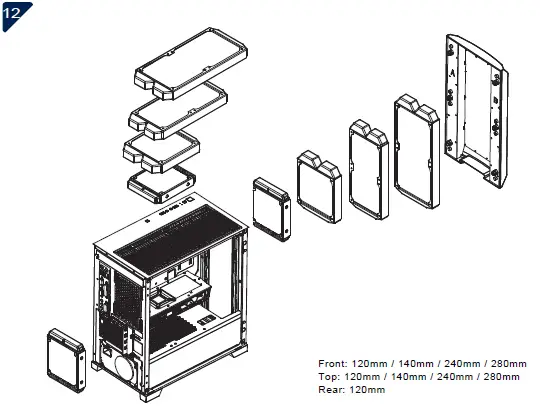 12

A

B

Front: 120mm / 140mm / 240mm / 280mm
Top: 120mm / 140mm / 240mm / 280mm
Rear: 120mm