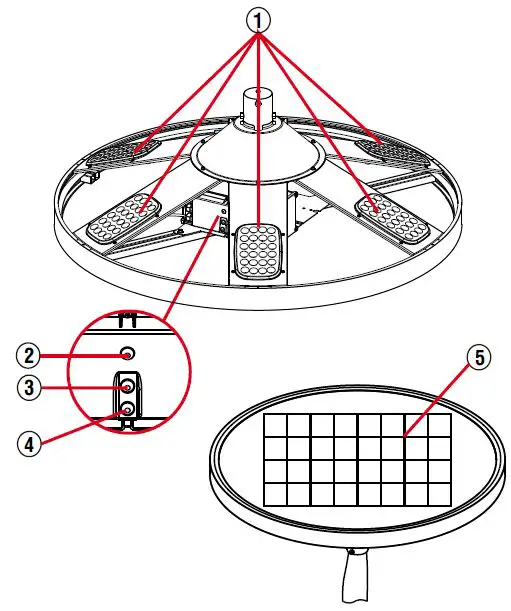 1
2
3
4
5