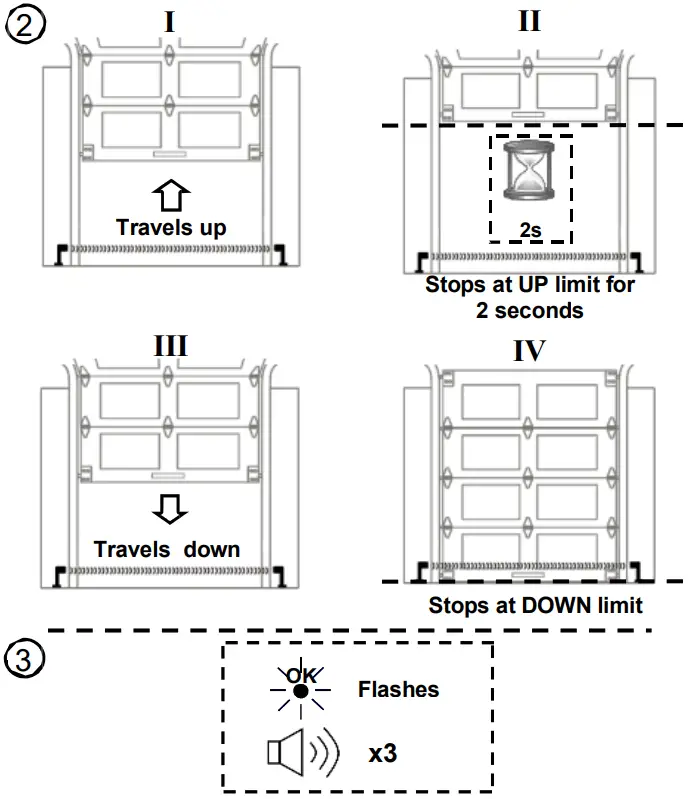 ②
I
Travels up

II
2s
Stops at UP limit for 2 seconds

III
Travels down

IV
Stops at DOWN limit

③
OK
Flashes
x3