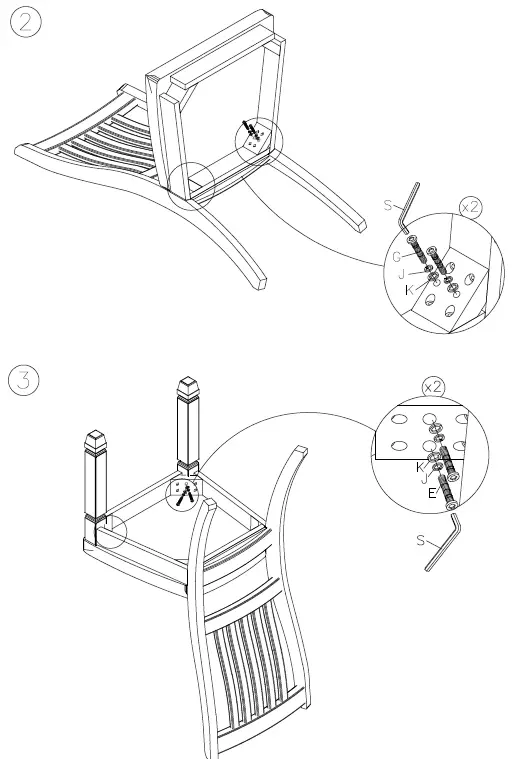 2

S
x2
G
J
K

3

x2
K
J
E
S