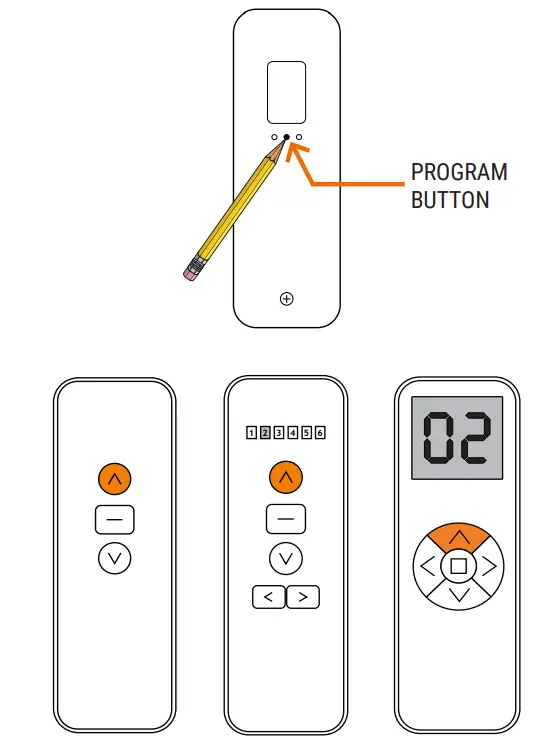 PROGRAM BUTTON

1 2 3 4 5 6

02