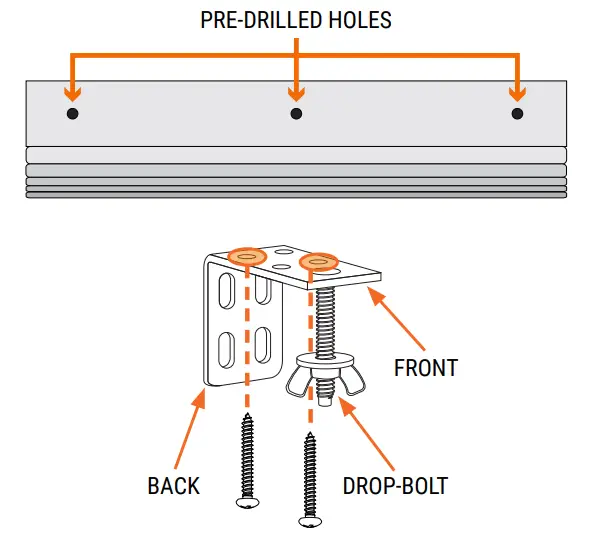 PRE-DRILLED HOLES

FRONT

BACK

DROP-BOLT