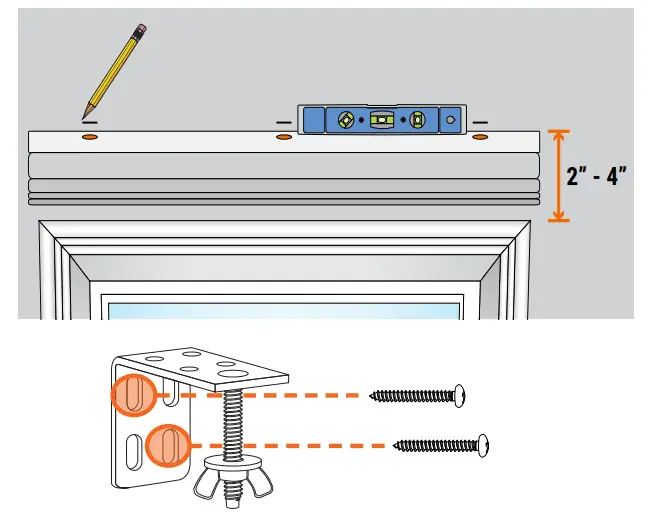 2" - 4"