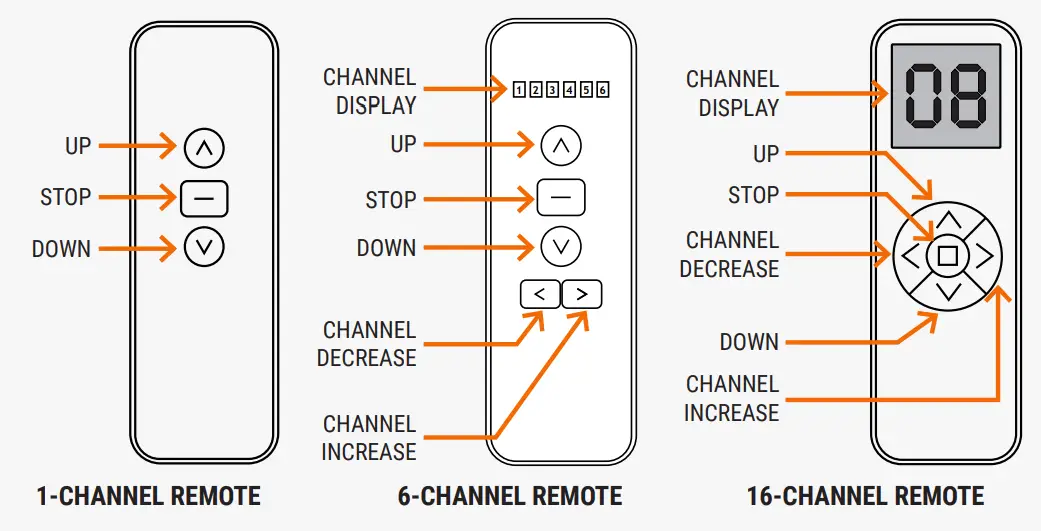 UP
STOP
DOWN

1-CHANNEL REMOTE

CHANNEL DISPLAY
1 2 3 4 5 6
UP
STOP
DOWN
CHANNEL DECREASE
CHANNEL INCREASE

6-CHANNEL REMOTE

CHANNEL DISPLAY
08
UP
STOP
CHANNEL DECREASE
DOWN
CHANNEL INCREASE

16-CHANNEL REMOTE