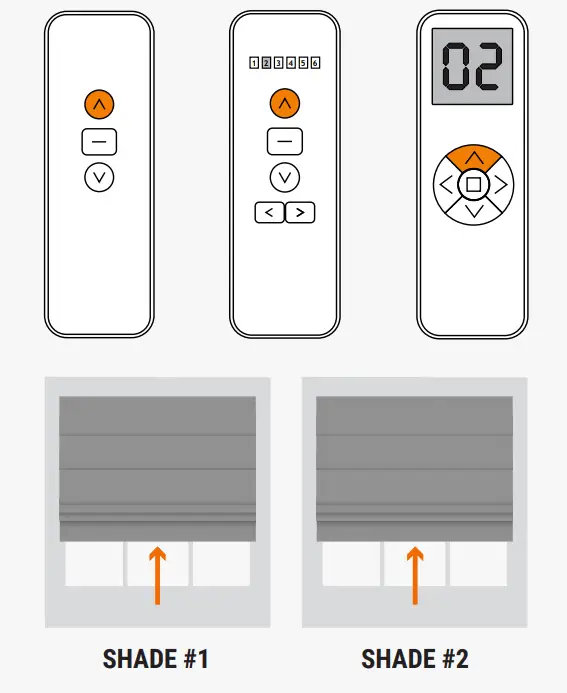 1 2 3 4 5 6

02

SHADE #1

SHADE #2