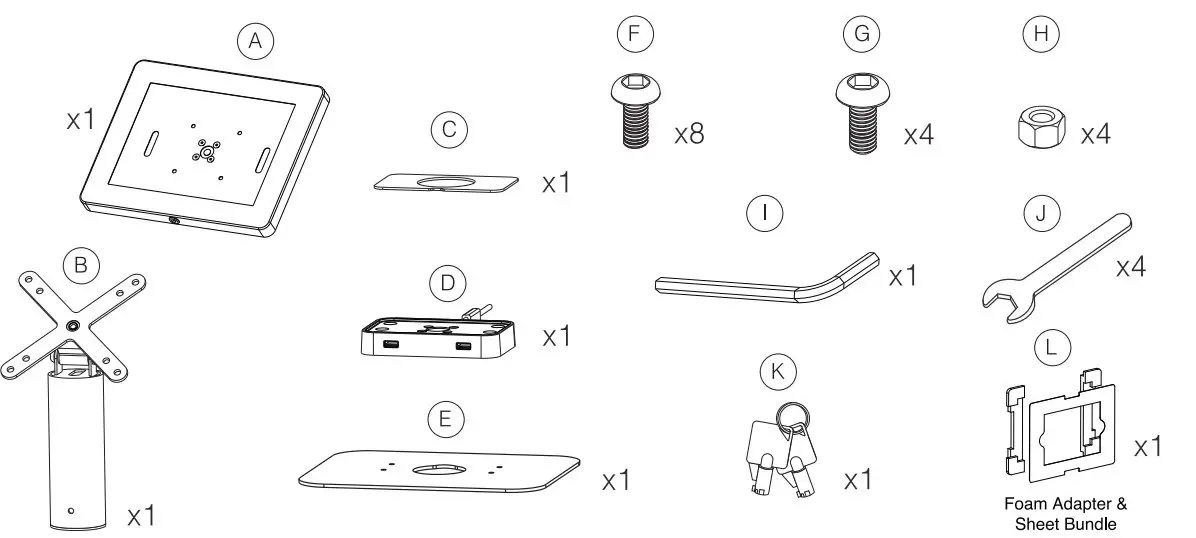 A
x1

B
x1

C
x1

D
x1

E
x1

F
x8

G
x4

H
x4

I
x1

J
x4

K
x1

L
x1
Foam Adapter & Sheet Bundle