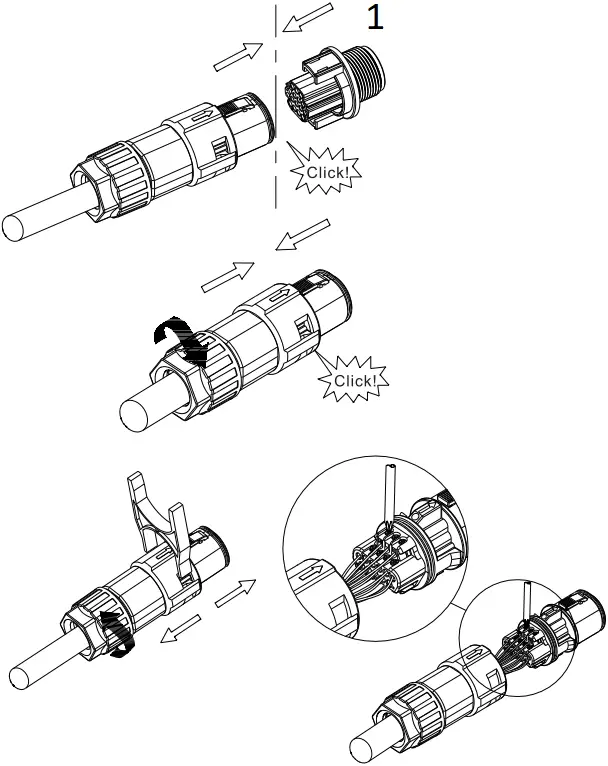 1

Click!

Click!