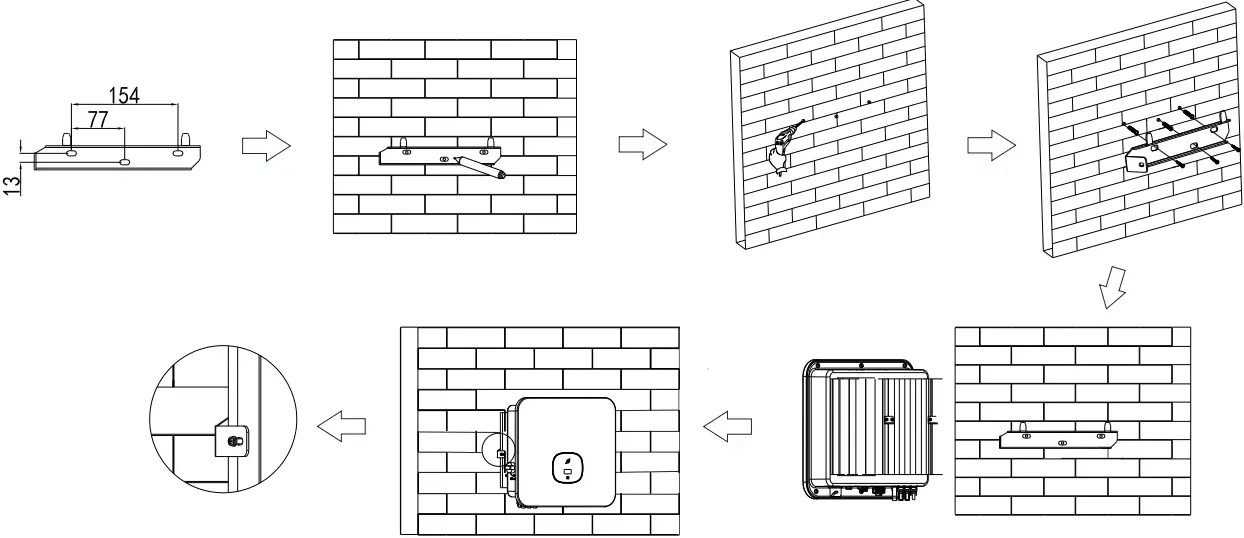 154
77
13