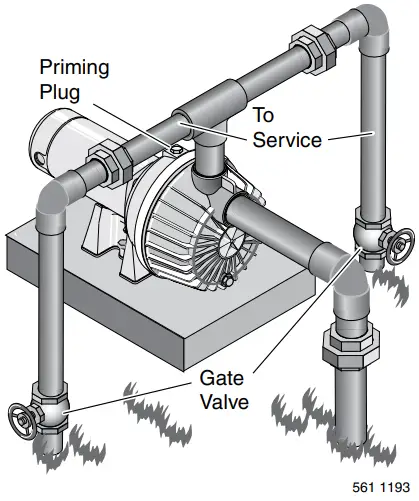 Priming Plug

To Service

Gate Valve

561 1193