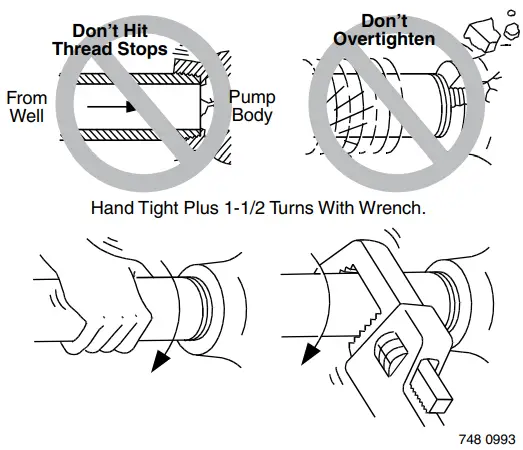 Don't Hit Thread Stops

From Well

Pump Body

Don't Overtighten

Hand Tight Plus 1-1/2 Turns With Wrench.

748 0993