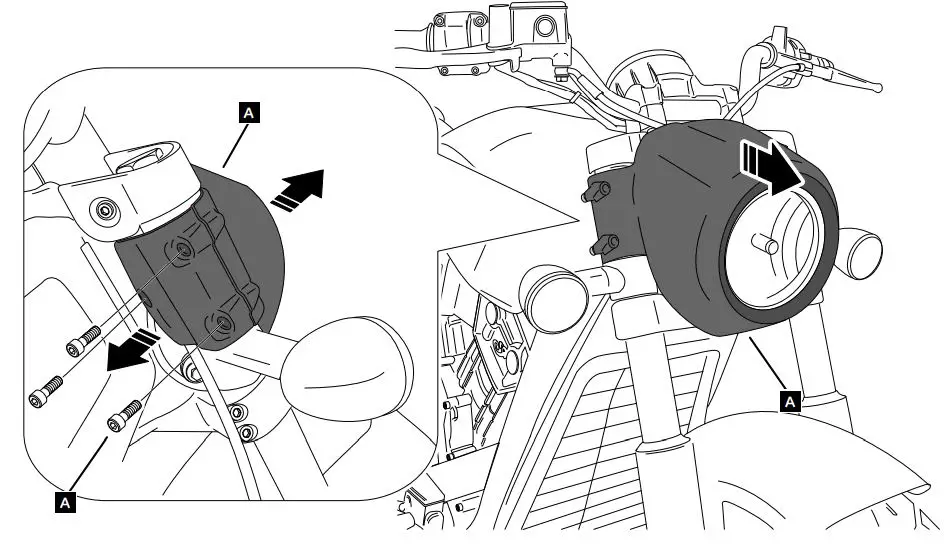 A
A
A