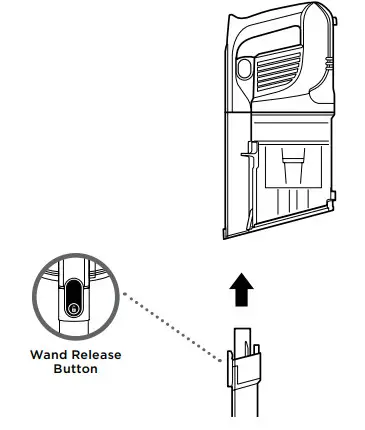 Wand Release Button