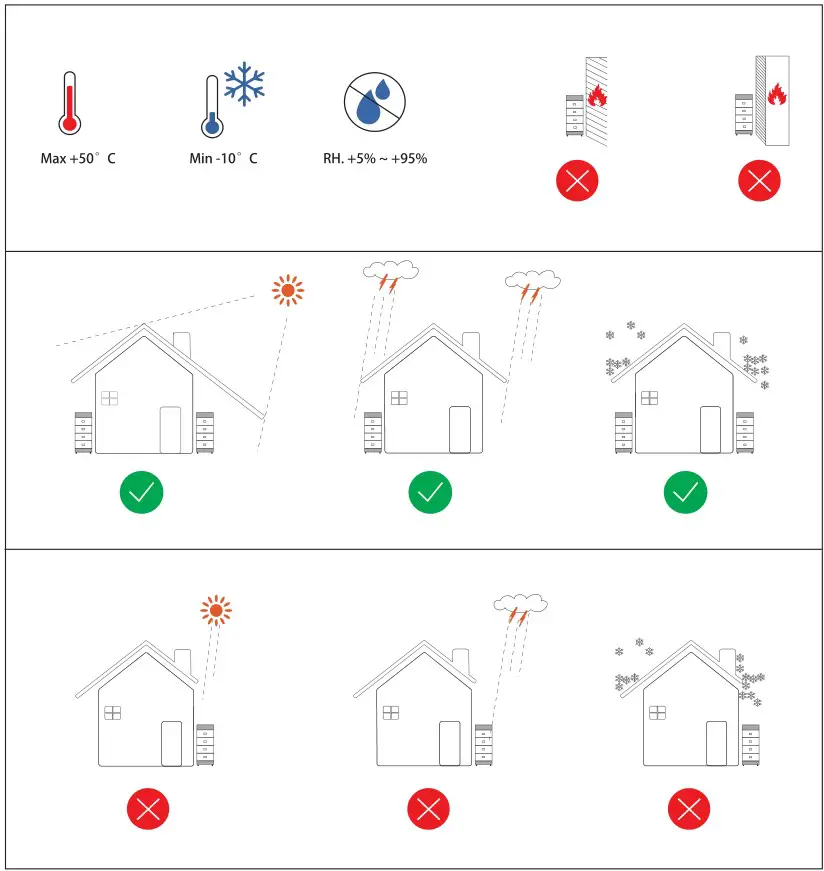 Max +50° C

Min -10° C

RH. +5% ~ +95%