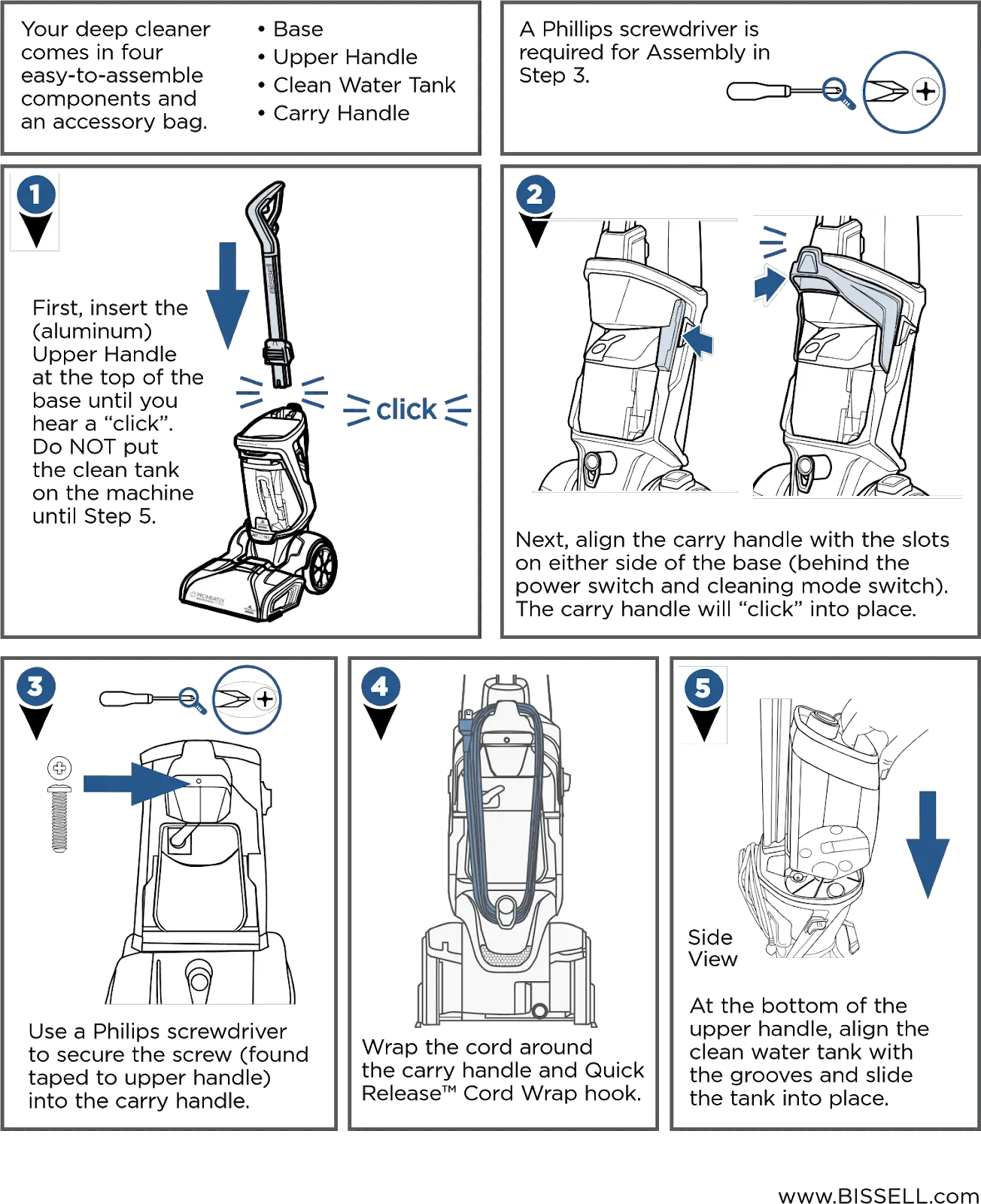 Your deep cleaner comes in four easy-to-assemble components and an accessory bag.

• Base
• Upper Handle
• Clean Water Tank
• Carry Handle

A Phillips screwdriver is required for Assembly in Step 3.

1

First, insert the (aluminum) Upper Handle at the top of the base until you hear a “click”. Do NOT put the clean tank on the machine until Step 5.

BISSELL

click

2

Next, align the carry handle with the slots on either side of the base (behind the power switch and cleaning mode switch). The carry handle will “click” into place.

3

Use a Philips screwdriver to secure the screw (found taped to upper handle) into the carry handle.

4

Wrap the cord around the carry handle and Quick Release™ Cord Wrap hook.

5

Side View

At the bottom of the upper handle, align the clean water tank with the grooves and slide the tank into place.

www.BISSELL.com