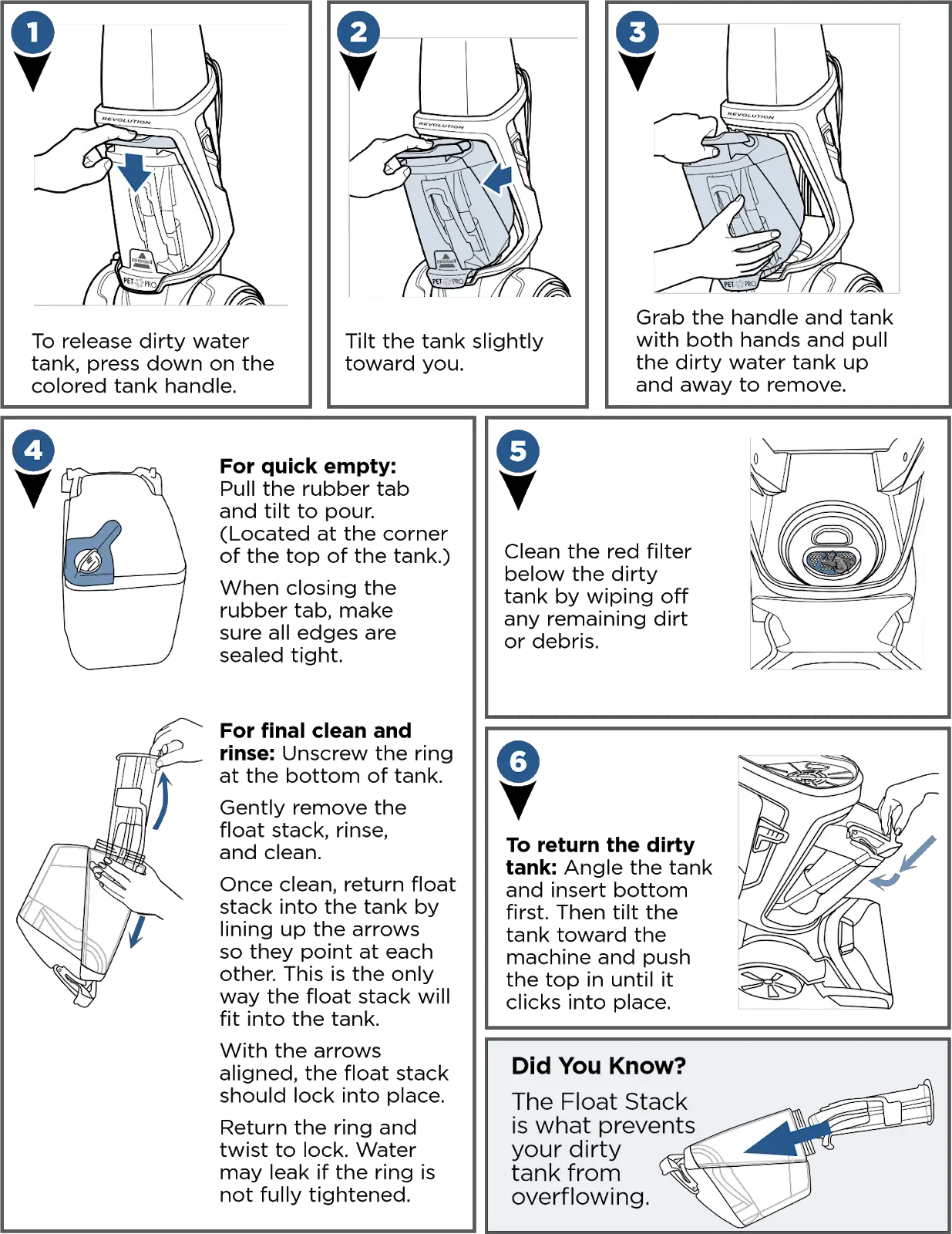 1

REVOLUTION

PET PRO

To release dirty water tank, press down on the colored tank handle.

2

REVOLUTION

PET PRO

Tilt the tank slightly toward you.

3

REVOLUTION

PET PRO

Grab the handle and tank with both hands and pull the dirty water tank up and away to remove.

4

**For quick empty:** Pull the rubber tab and tilt to pour. (Located at the corner of the top of the tank.)

When closing the rubber tab, make sure all edges are sealed tight.

**For final clean and rinse:** Unscrew the ring at the bottom of tank.

Gently remove the float stack, rinse, and clean.

Once clean, return float stack into the tank by lining up the arrows so they point at each other. This is the only way the float stack will fit into the tank.

With the arrows aligned, the float stack should lock into place.

Return the ring and twist to lock. Water may leak if the ring is not fully tightened.

5

Clean the red filter below the dirty tank by wiping off any remaining dirt or debris.

6

**To return the dirty tank:** Angle the tank and insert bottom first. Then tilt the tank toward the machine and push the top in until it clicks into place.

**Did You Know?**

The Float Stack is what prevents your dirty tank from overflowing.