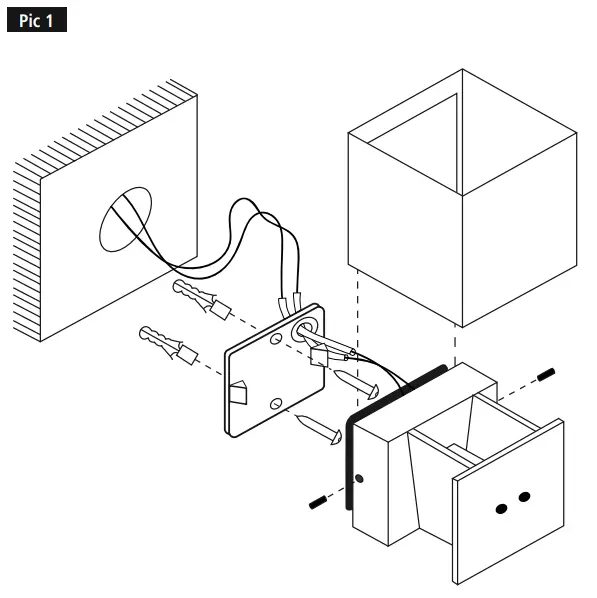 Pic 1