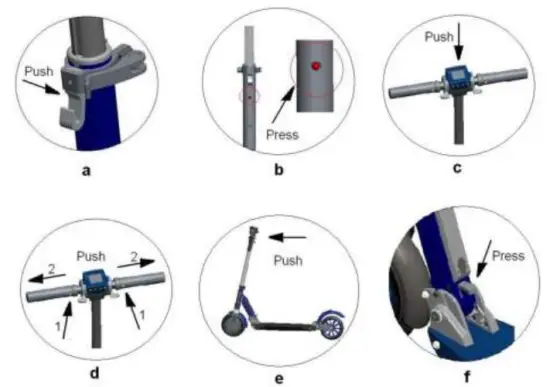 Push

a

Press

b

Push

c

Push
2
2
1
1

d

Push

e

Press

f