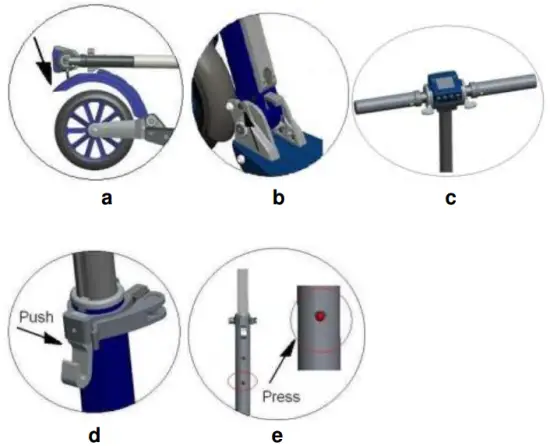 a

b

c

Push

d

Press

e