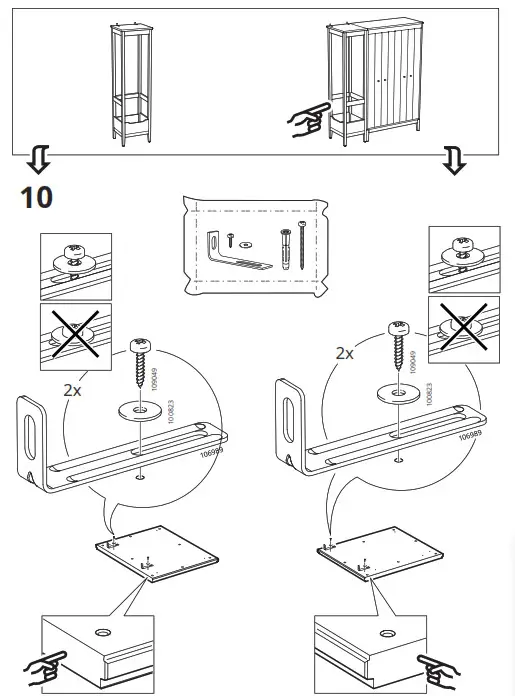 10

2x

109049

100823

106989

2x

109049

100823

106989