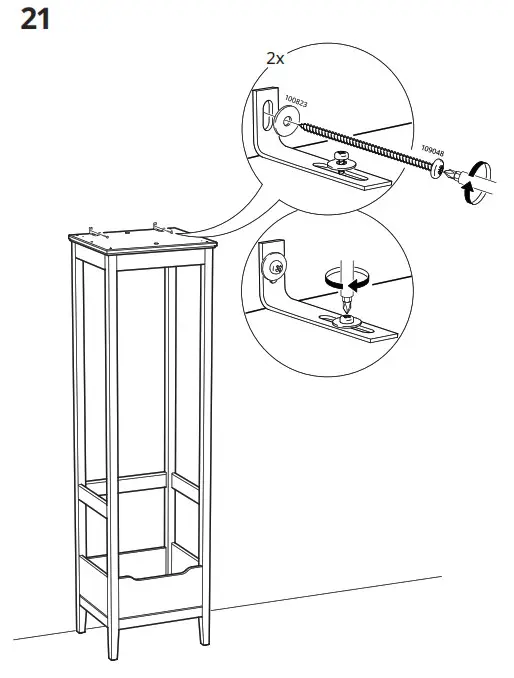 21

2x

100823

109048