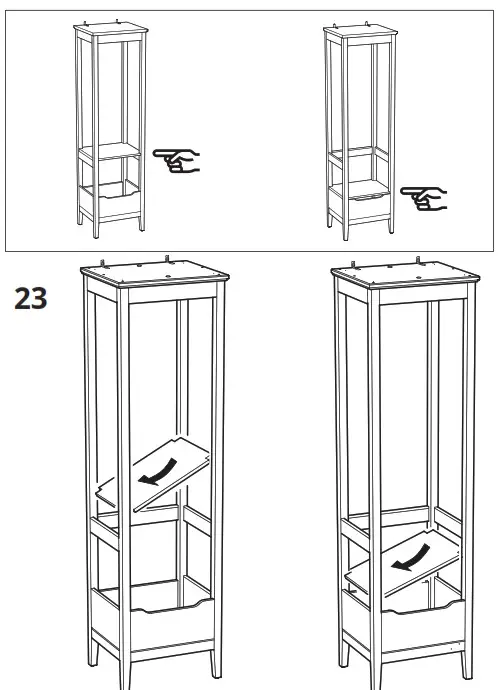 23