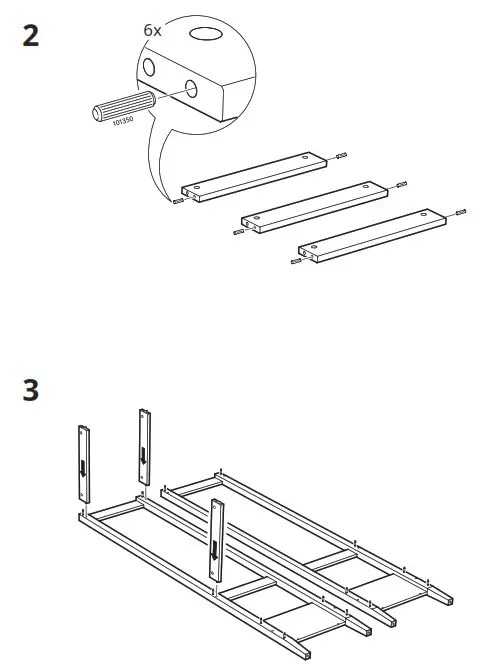 2

6x

101350

3