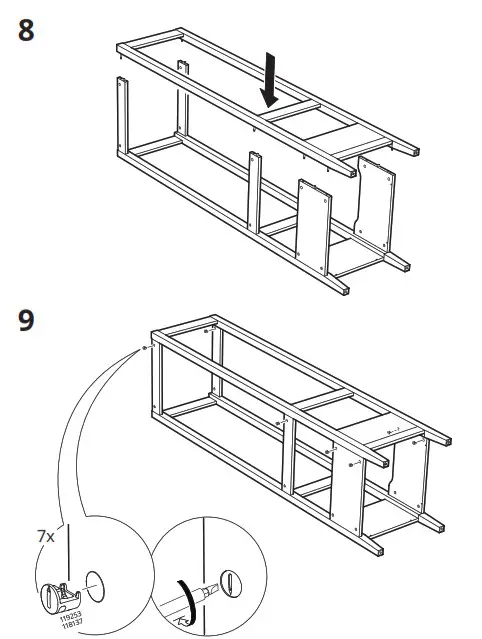 8

9

7x

119253
118137