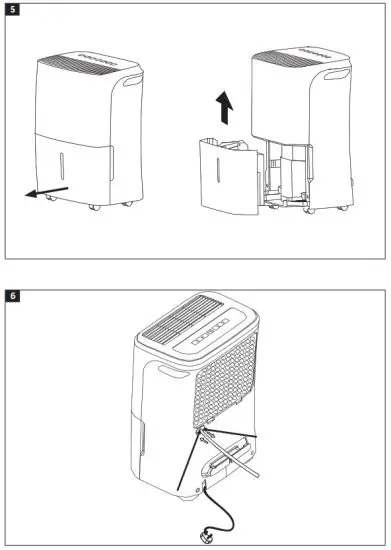 5

6