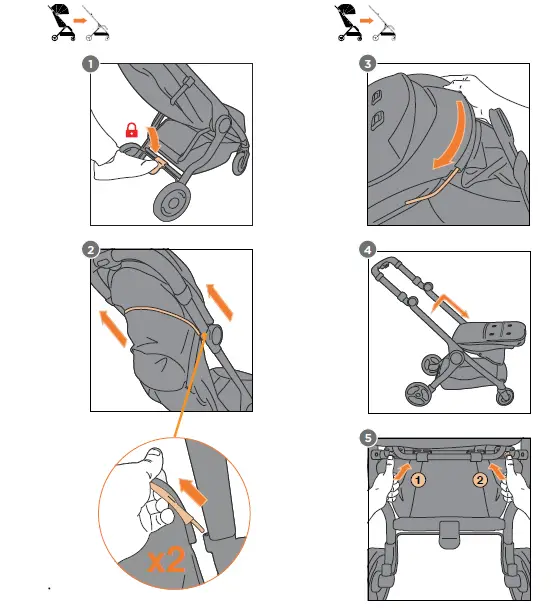 1

2

x2

3

4

5

1

2