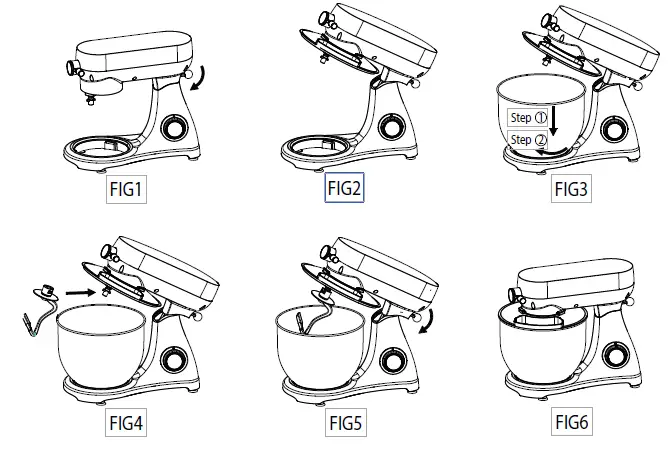 FIG1

FIG2

Step ①
Step ②

FIG3

FIG4

FIG5

FIG6