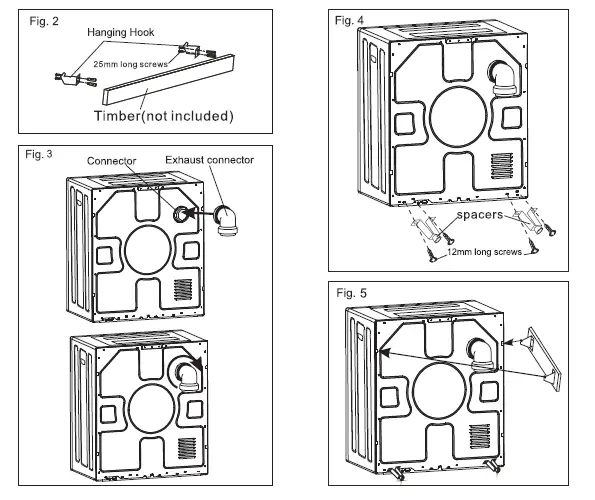 Fig. 2

Hanging Hook

25mm long screws

Timber(not included)

Fig. 3

Connector

Exhaust connector

Fig. 4

spacers

12mm long screws

Fig. 5