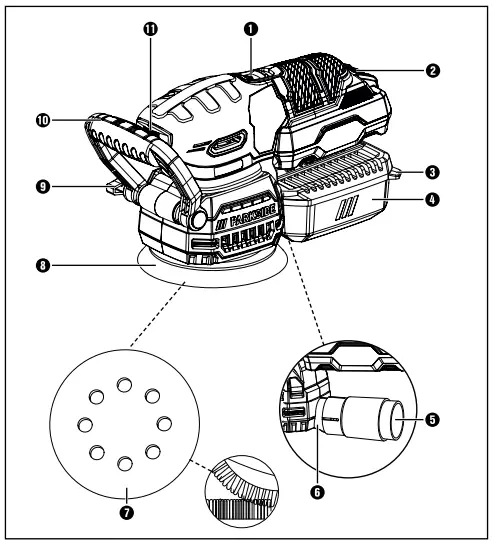 11
1
2
10
3
9
4
PARKSIDE
8
5
6
7