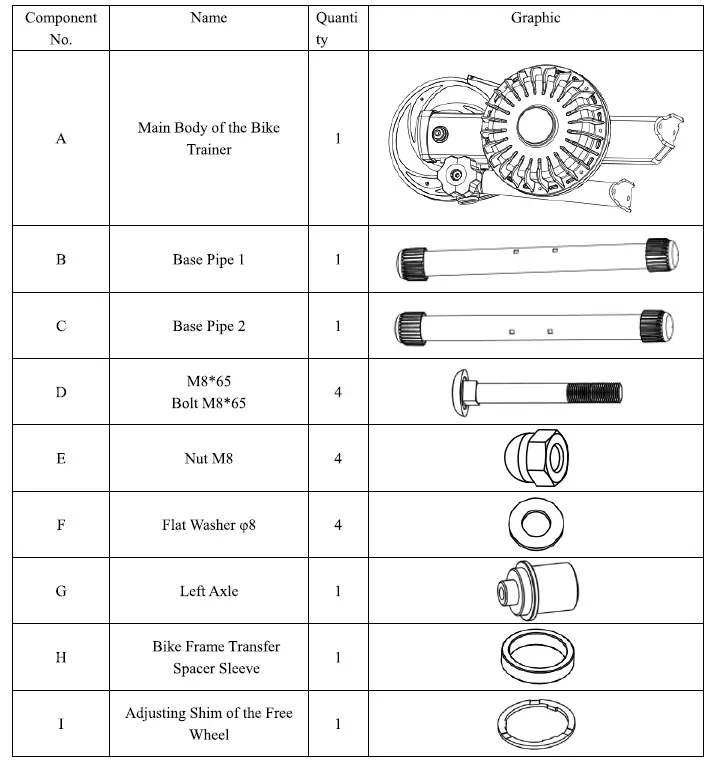 | Component No. | Name | Quantity | Graphic |
|---|---|---|---|
| A | Main Body of the Bike Trainer | 1 | |
| B | Base Pipe 1 | 1 | |
| C | Base Pipe 2 | 1 | |
| D | M8*65 Bolt M8*65 | 4 | |
| E | Nut M8 | 4 | |
| F | Flat Washer φ8 | 4 | |
| G | Left Axle | 1 | |
| H | Bike Frame Transfer Spacer Sleeve | 1 | |
| I | Adjusting Shim of the Free Wheel | 1 | |