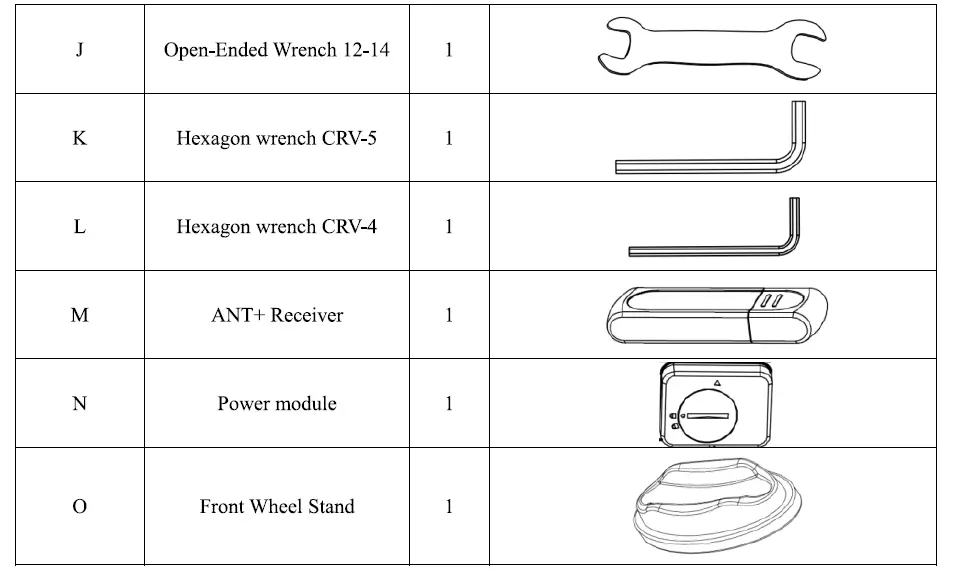 | J | Open-Ended Wrench 12-14 | 1 | |
|---|---|---|---|
| K | Hexagon wrench CRV-5 | 1 | |
| L | Hexagon wrench CRV-4 | 1 | |
| M | ANT+ Receiver | 1 | |
| N | Power module | 1 | |
| O | Front Wheel Stand | 1 | |