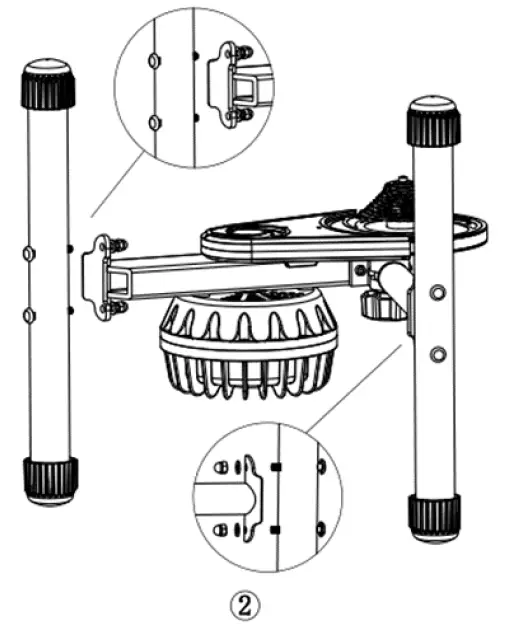 ②