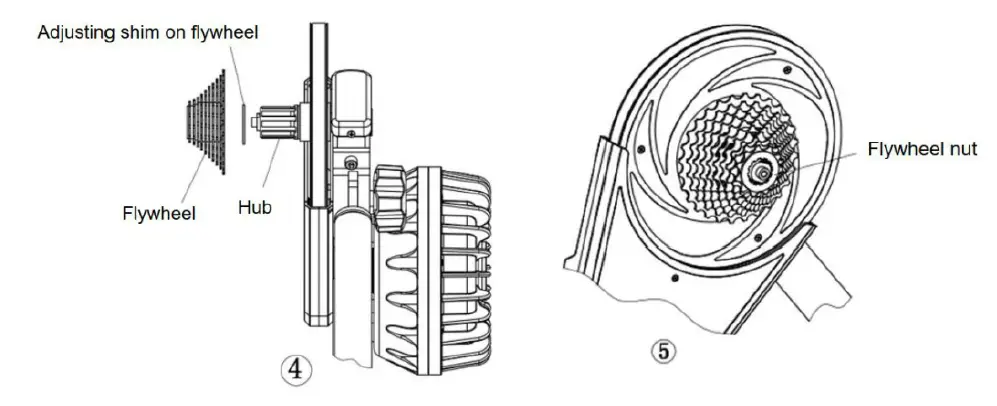 Adjusting shim on flywheel

Flywheel

Hub

④

Flywheel nut

⑤