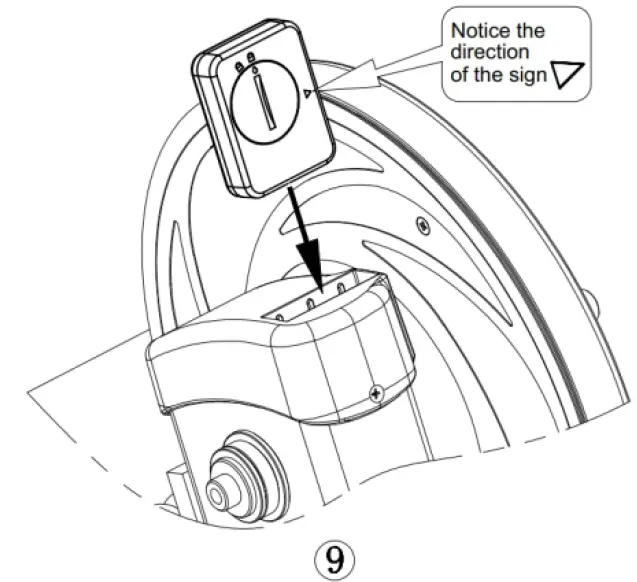 Notice the direction of the sign ▽

⑨