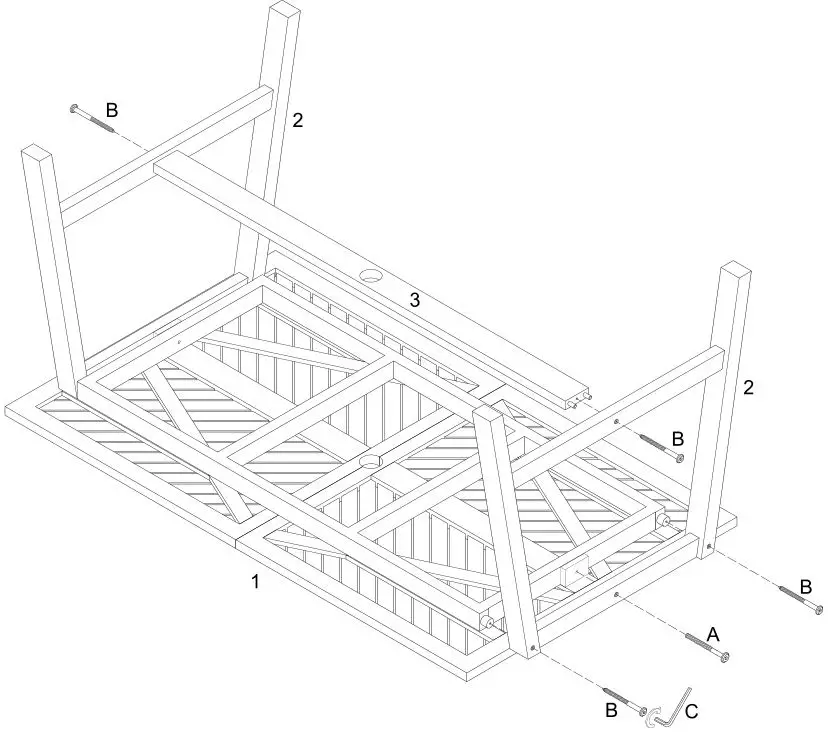 B
2
3
2
B
1
B
A
B
C