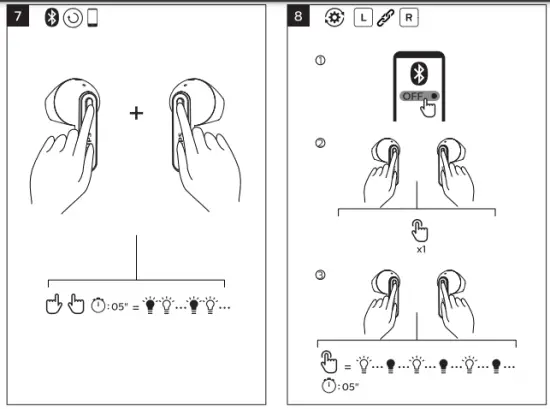 7

+

: 05" =

8

L R

①

OFF

②

x1

③

=

: 05"