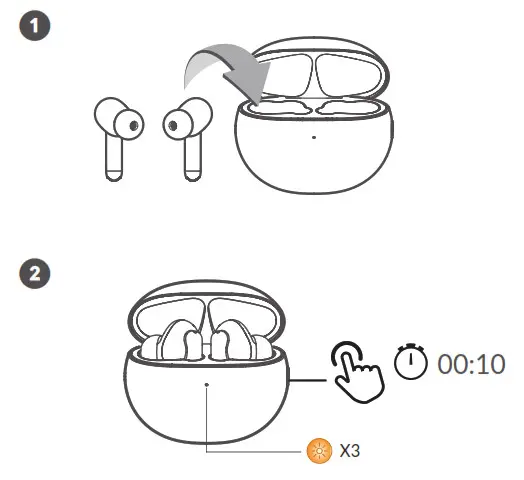 1

2

00:10

X3