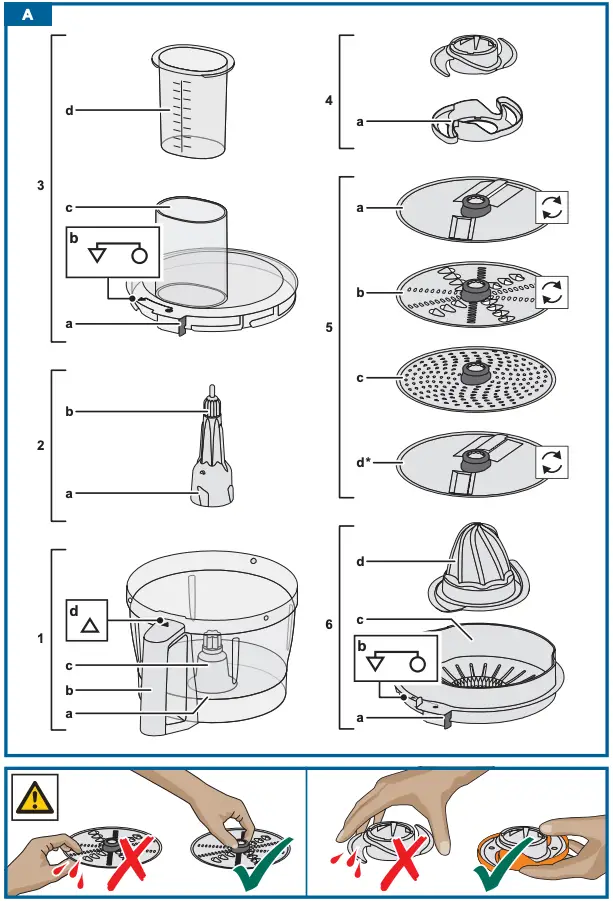 A

3
d
c
b
a

2
b
a

1
d
c
b
a

4
a

5
a
b
c
d*

6
d
c
b
a