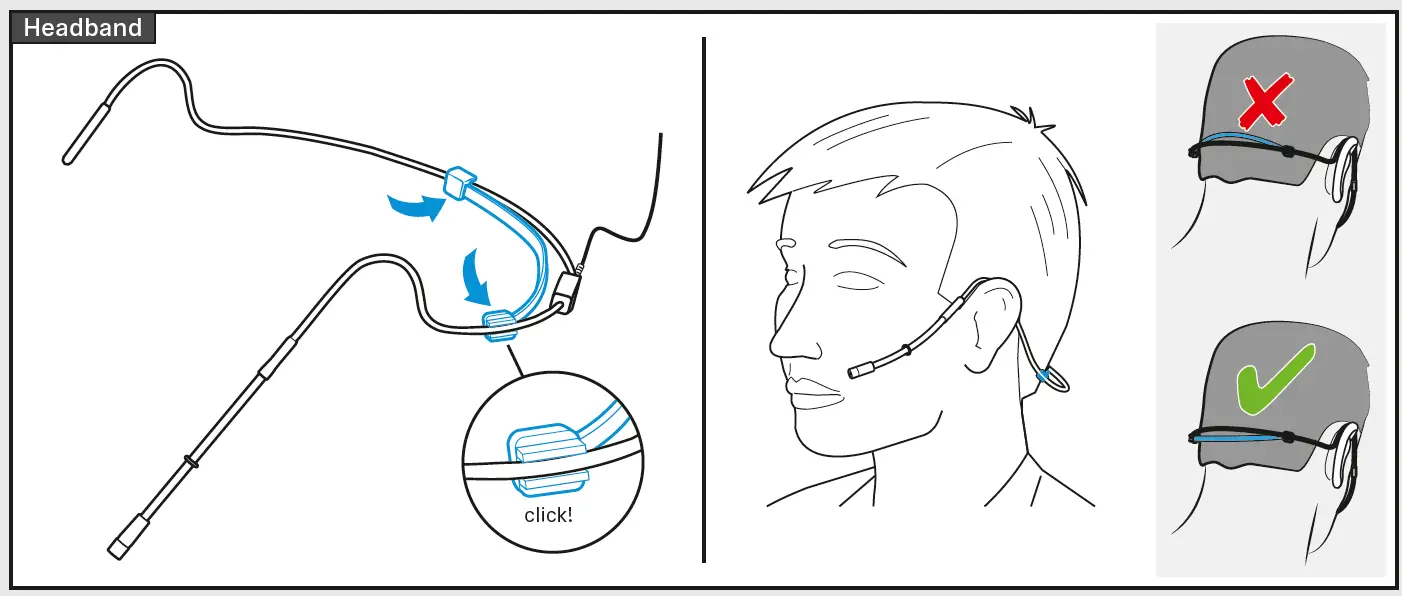 Headband

click!