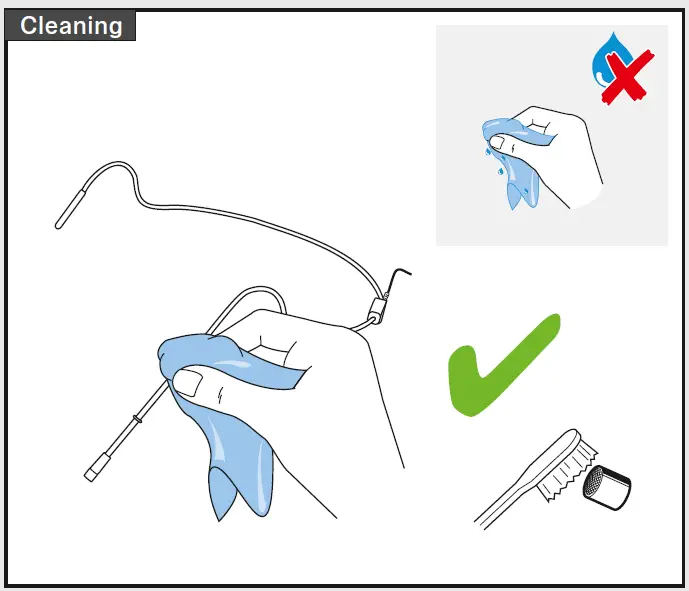 Cleaning