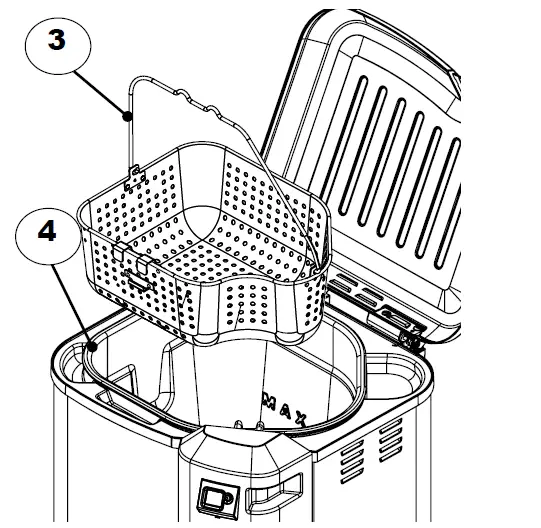 3
4
MAX